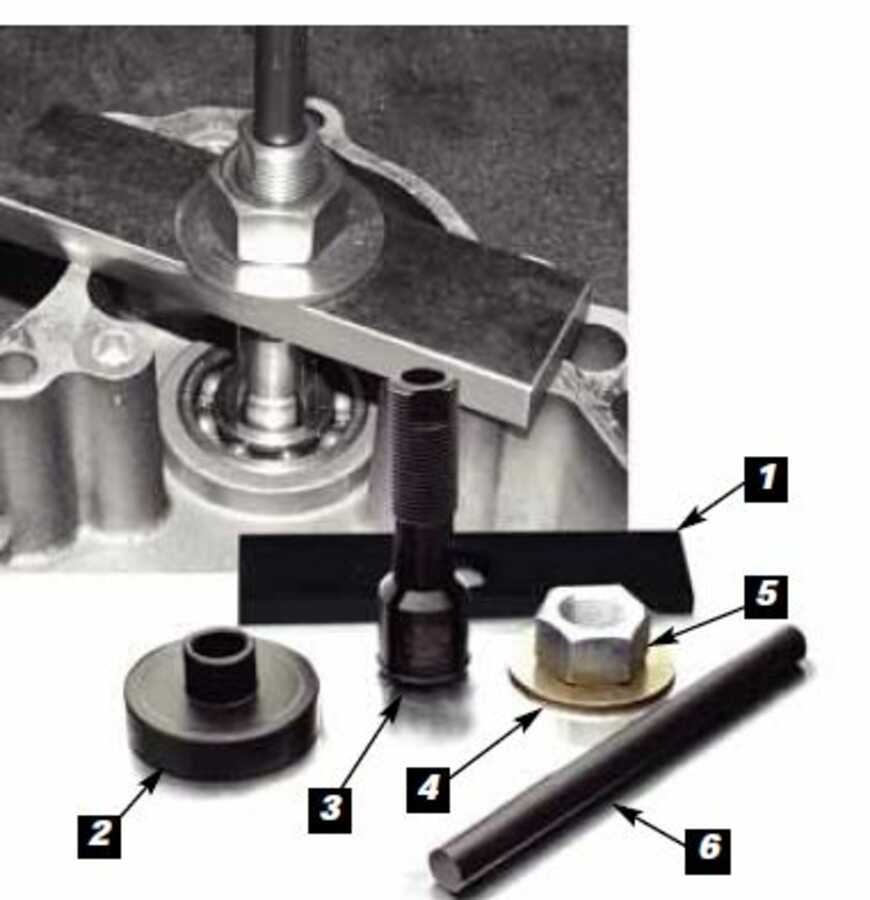 1
5
2
3
4
6