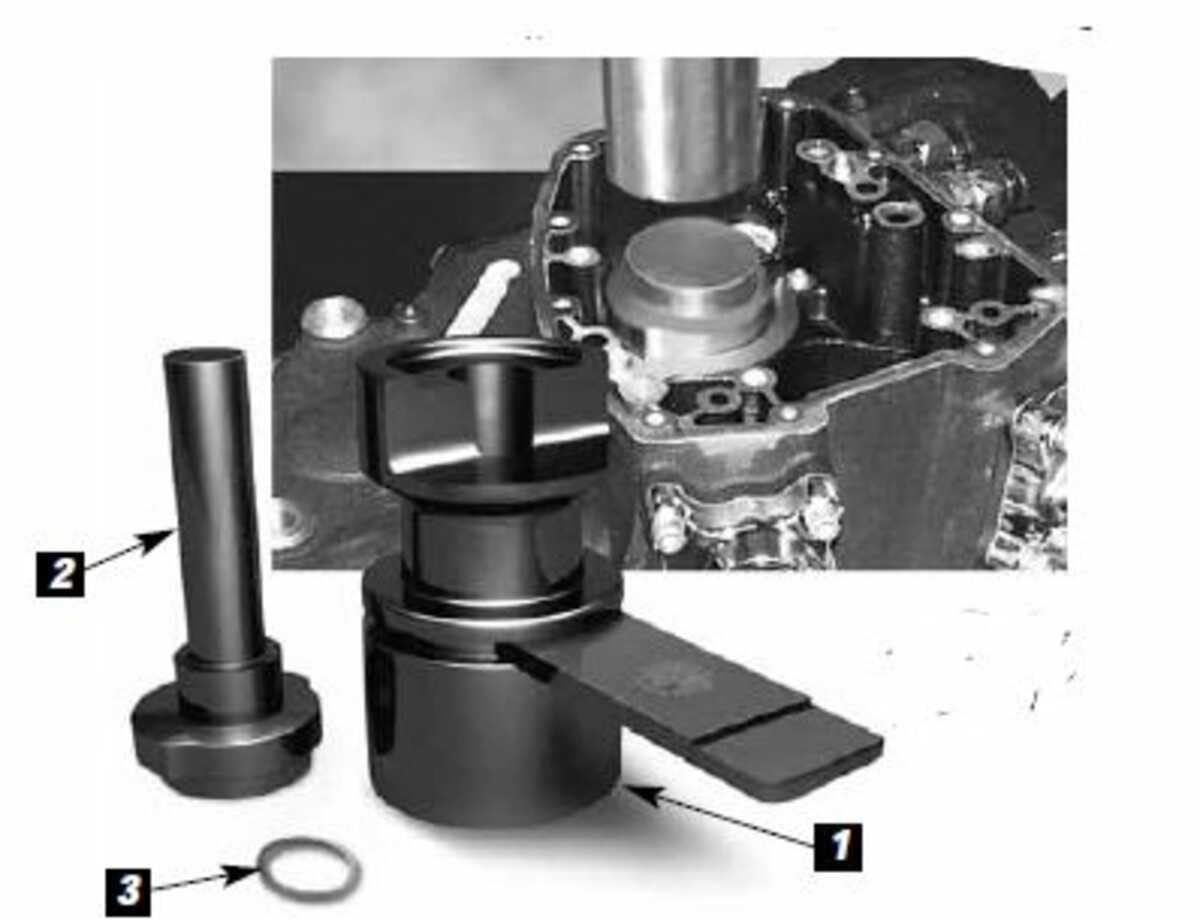 2

1

3